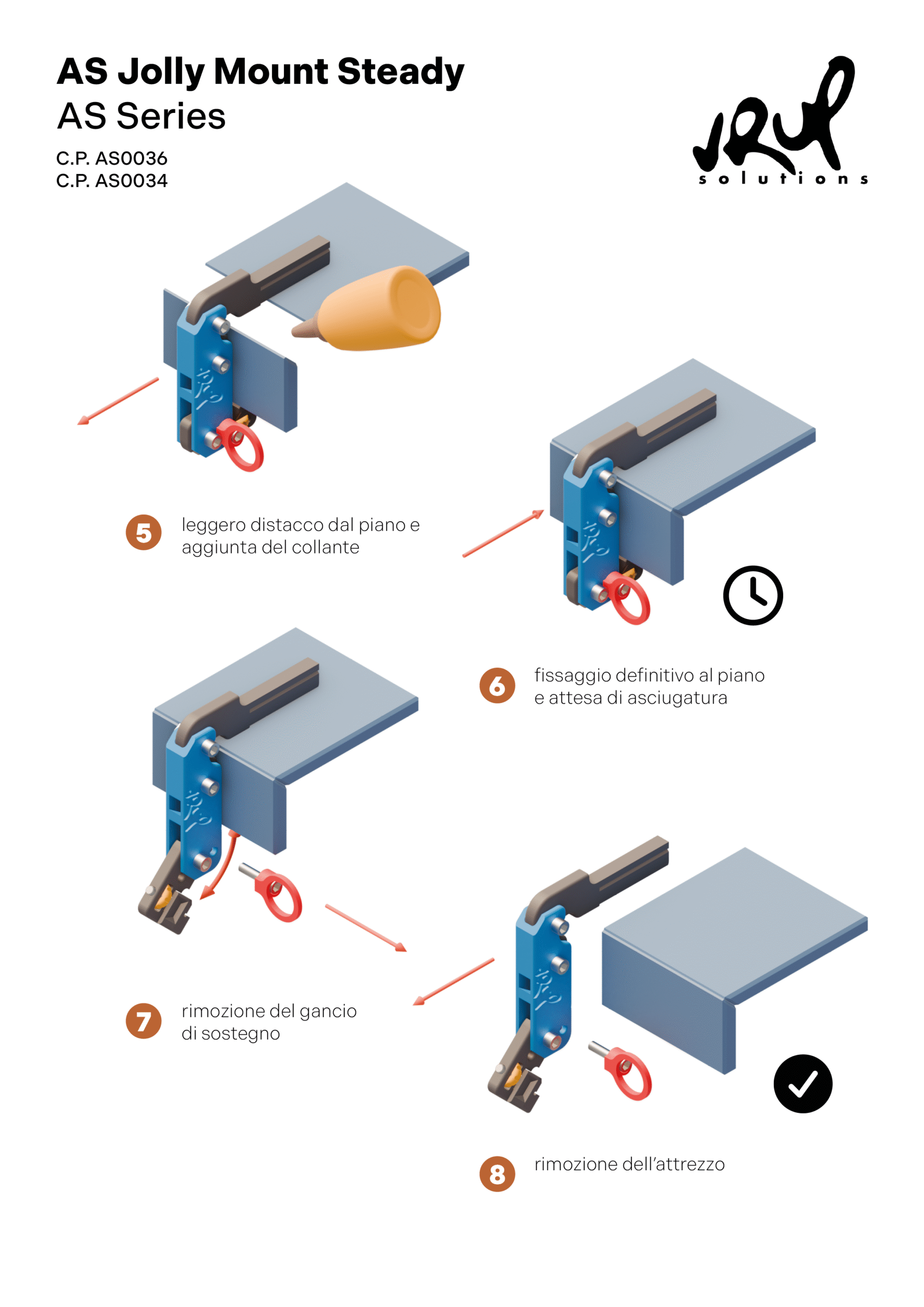 AS Jolly Mount Steady
AS Series

C.P. AS0036
C.P. AS0034

JRP
solutions

5 leggero distacco dal piano e aggiunta del collante

6 fissaggio definitivo al piano e attesa di asciugatura

7 rimozione del gancio di sostegno

8 rimozione dell'attrezzo